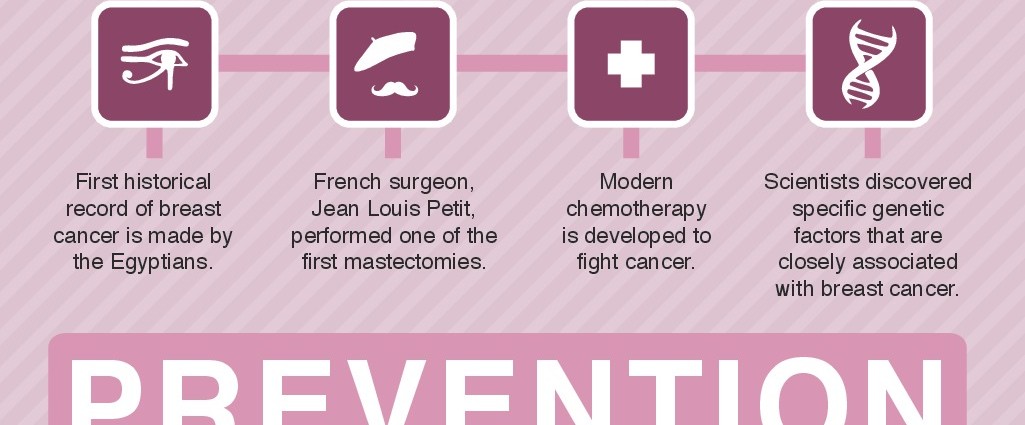 First historical record of breast cancer is made by the Egyptians.

French surgeon, Jean Louis Petit, performed one of the first mastectomies.

Modern chemotherapy is developed to fight cancer.

Scientists discovered specific genetic factors that are closely associated with breast cancer.

PREVENTION